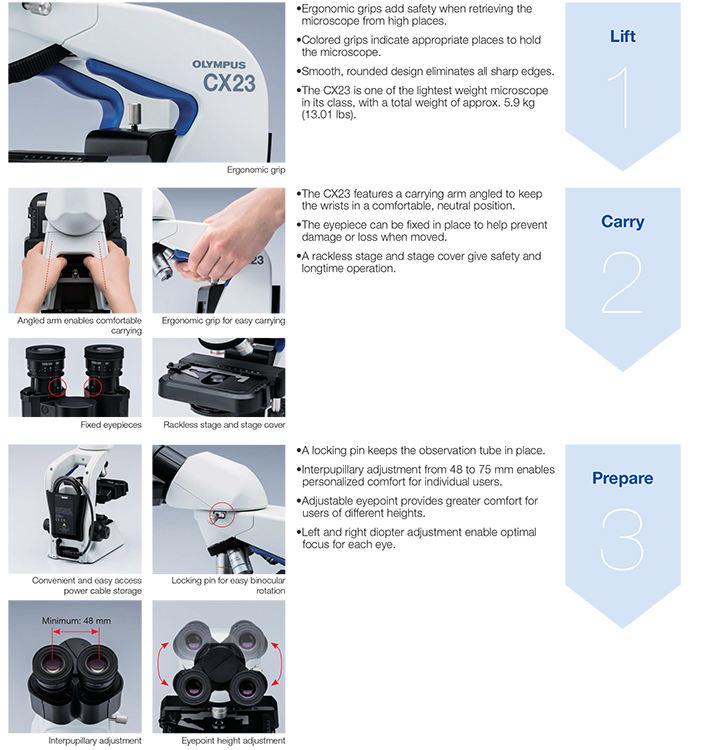 OLYMPUS
CX23

Ergonomic grip

•Ergonomic grips add safety when retrieving the microscope from high places.
•Colored grips indicate appropriate places to hold the microscope.
•Smooth, rounded design eliminates all sharp edges.
•The CX23 is one of the lightest weight microscope in its class, with a total weight of approx. 5.9 kg (13.01 lbs).

Lift
1

Angled arm enables comfortable carrying

Ergonomic grip for easy carrying

Fixed eyepieces

Rackless stage and stage cover

•The CX23 features a carrying arm angled to keep the wrists in a comfortable, neutral position.
•The eyepiece can be fixed in place to help prevent damage or loss when moved.
•A rackless stage and stage cover give safety and longtime operation.

Carry
2

Convenient and easy access power cable storage

Locking pin for easy binocular rotation

Minimum: 48 mm

Interpupillary adjustment

Eyepoint height adjustment

•A locking pin keeps the observation tube in place.
•Interpupillary adjustment from 48 to 75 mm enables personalized comfort for individual users.
•Adjustable eyepoint provides greater comfort for users of different heights.
•Left and right diopter adjustment enable optimal focus for each eye.

Prepare
3